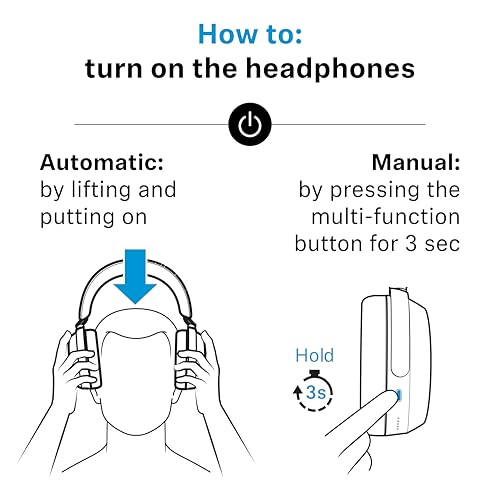 How to:
turn on the headphones

Automatic:
by lifting and putting on

Manual:
by pressing the multi-function button for 3 sec

Hold
3s